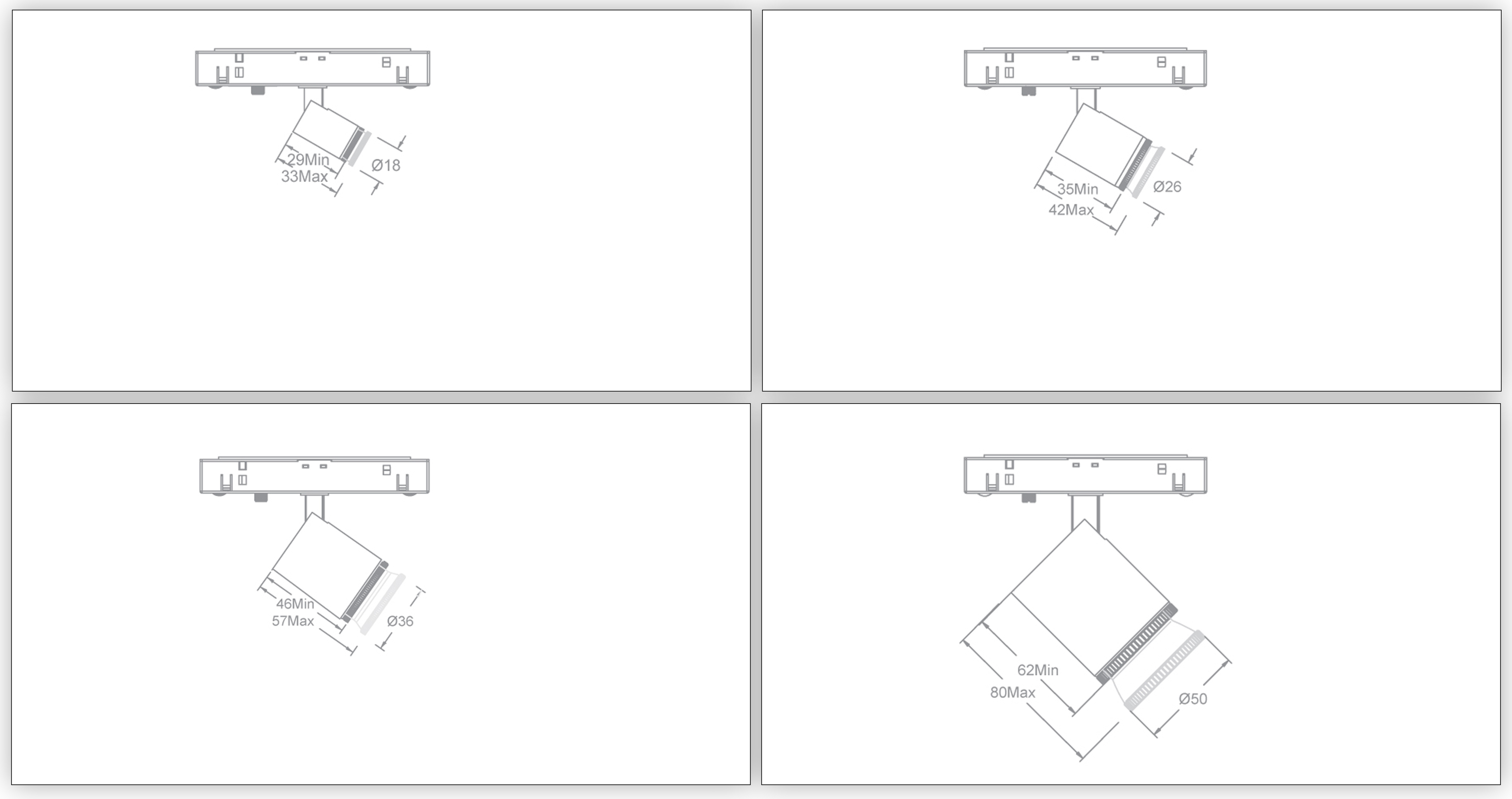 29Min
33Max
Ø18

35Min
42Max
Ø26

46Min
57Max
Ø36

62Min
80Max
Ø50